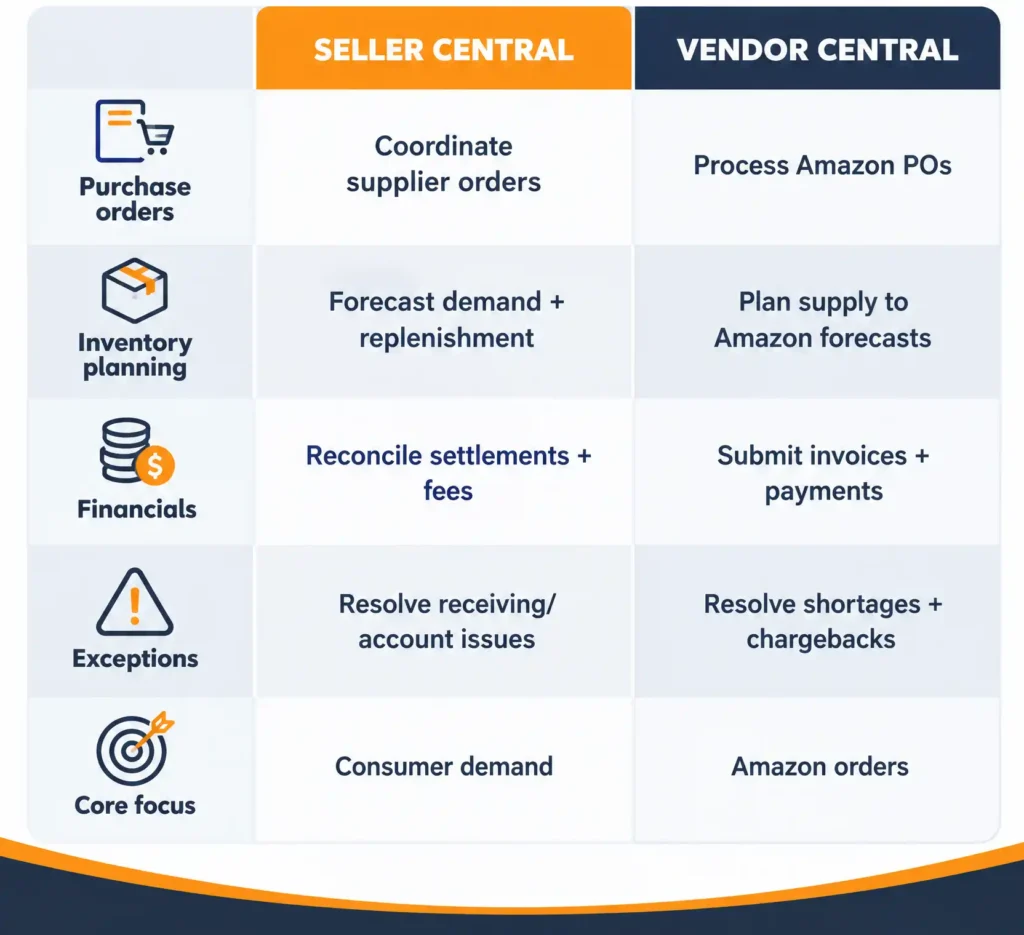 | | SELLER CENTRAL | VENDOR CENTRAL |
|---|---|---|
| Purchase orders | Coordinate supplier orders | Process Amazon POs |
| Inventory planning | Forecast demand + replenishment | Plan supply to Amazon forecasts |
| Financials | Reconcile settlements + fees | Submit invoices + payments |
| Exceptions | Resolve receiving/ account issues | Resolve shortages + chargebacks |
| Core focus | Consumer demand | Amazon orders |